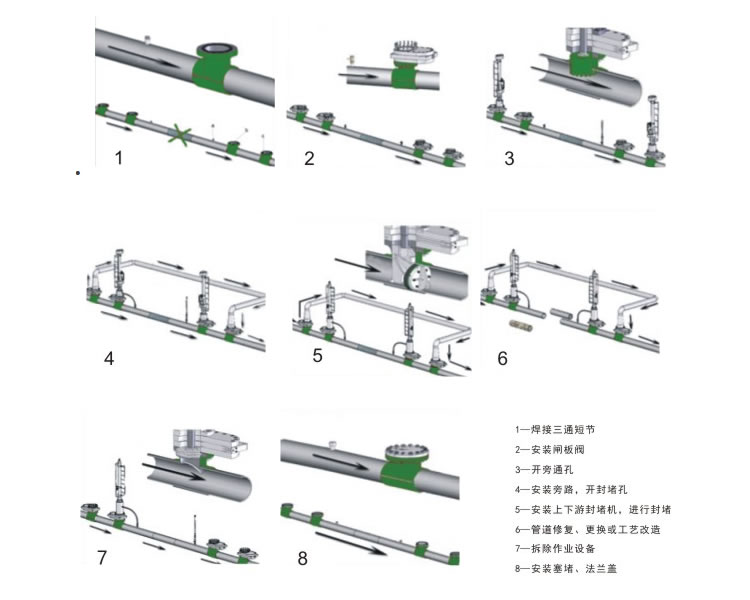 1

2

3

4

5

6

7

8

1—焊接三通短节
2—安装闸板阀
3—开旁通孔
4—安装旁路，开封堵孔
5—安装上下游封堵机，进行封堵
6—管道修复、更换或工艺改造
7—拆除作业设备
8—安装塞堵、法兰盖